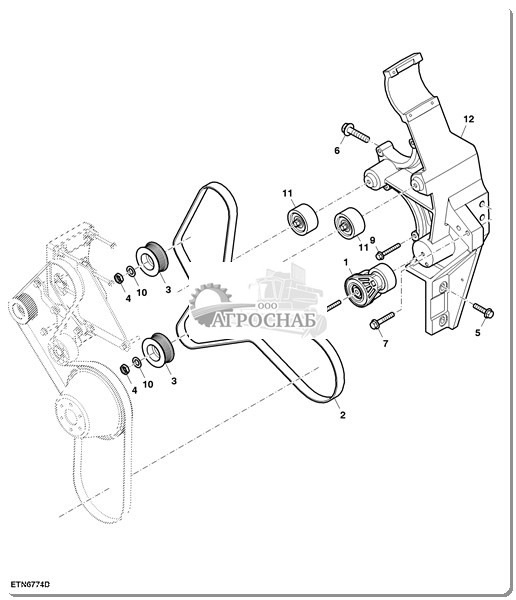 12
6
11
11
9
1
4
10
3
ООО
АГРОСНАБ
7
5
4
10
3
2
ETN6774D